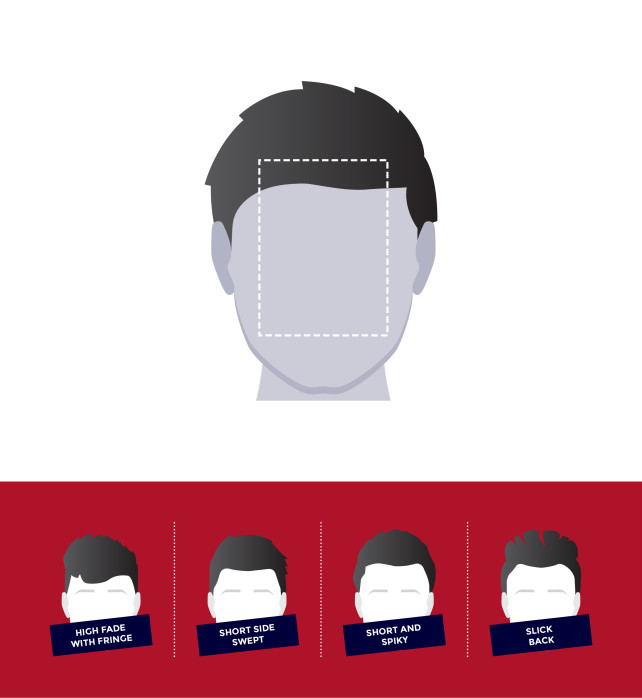 HIGH FADE WITH FRINGE

SHORT SIDE SWEPT

SHORT AND SPIKY

SLICK BACK